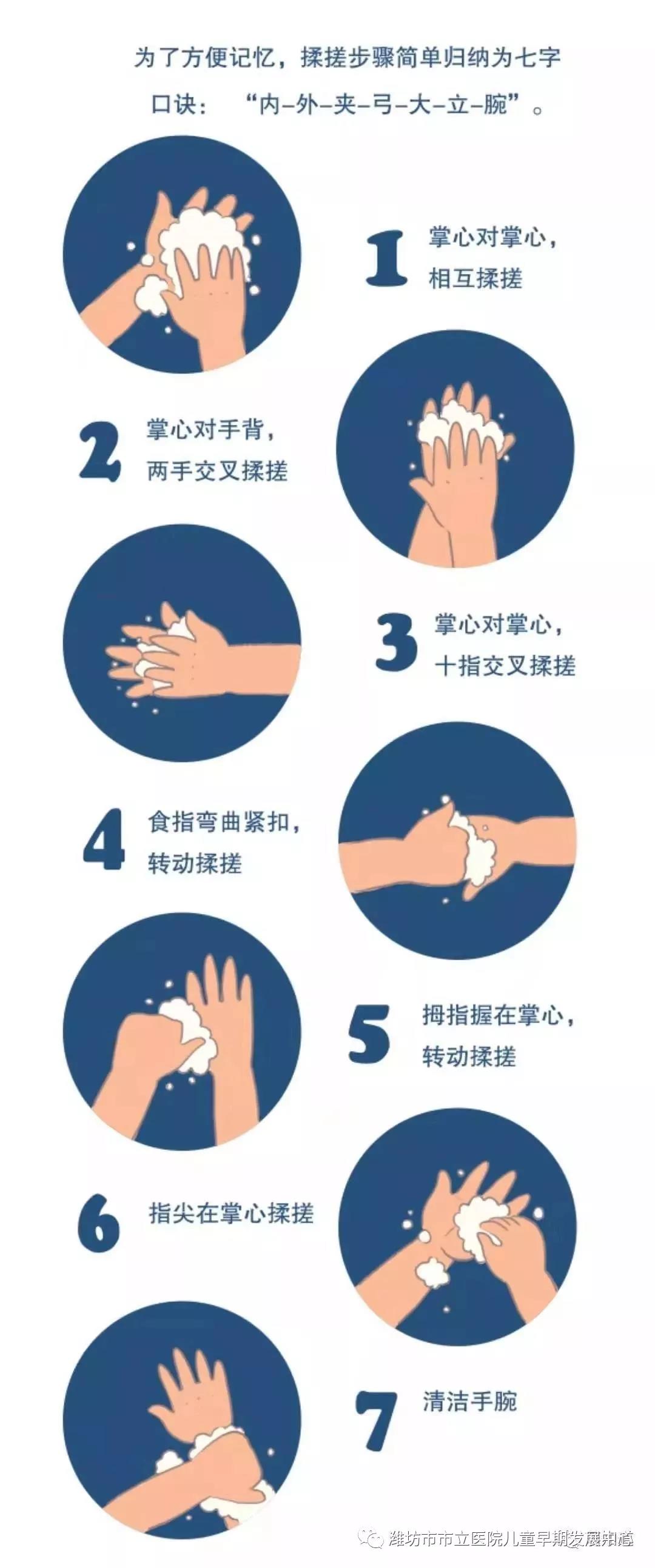 为了方便记忆，揉搓步骤简单归纳为七字口诀：“内–外–夹–弓–大–立–腕”。

1 掌心对掌心，相互揉搓

2 掌心对手背，两手交叉揉搓

3 掌心对掌心，十指交叉揉搓

4 食指弯曲紧扣，转动揉搓

5 拇指握在掌心，转动揉搓

6 指尖在掌心揉搓

7 清洁手腕

潍坊市市立医院儿童早期发展中心